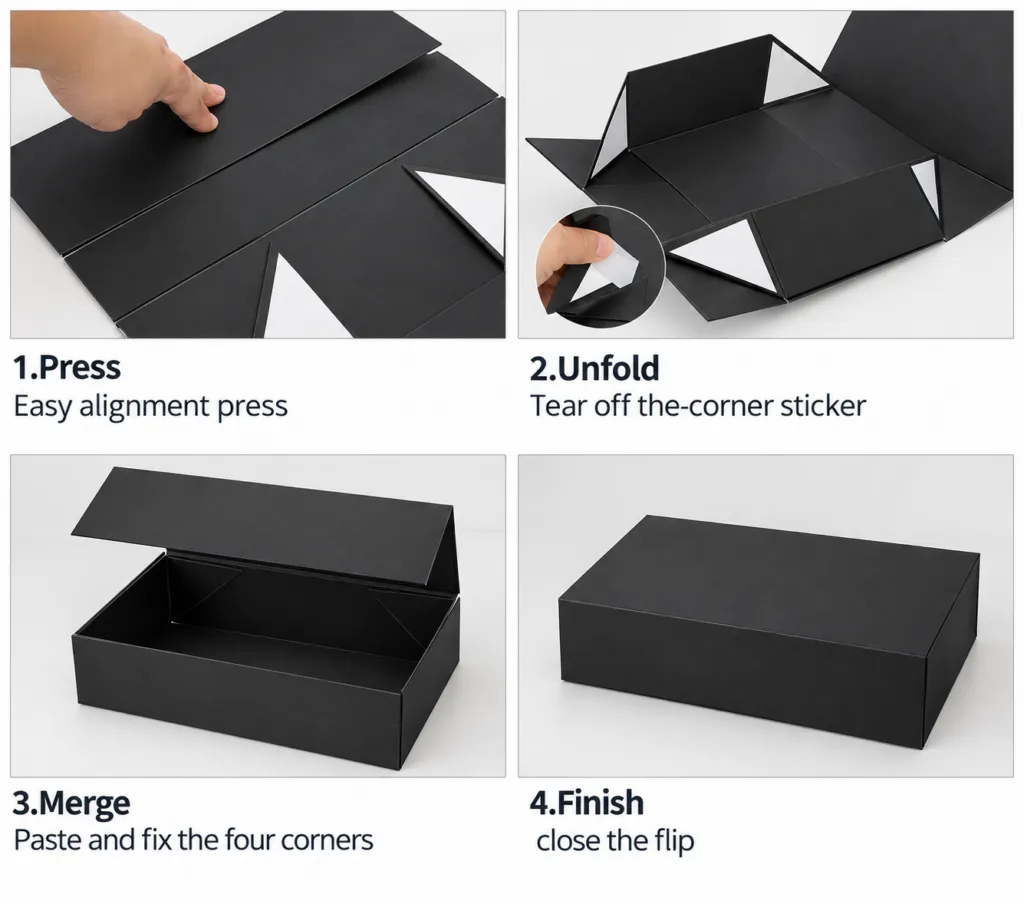 1.Press
Easy alignment press

2.Unfold
Tear off the-corner sticker

3.Merge
Paste and fix the four corners

4.Finish
close the flip